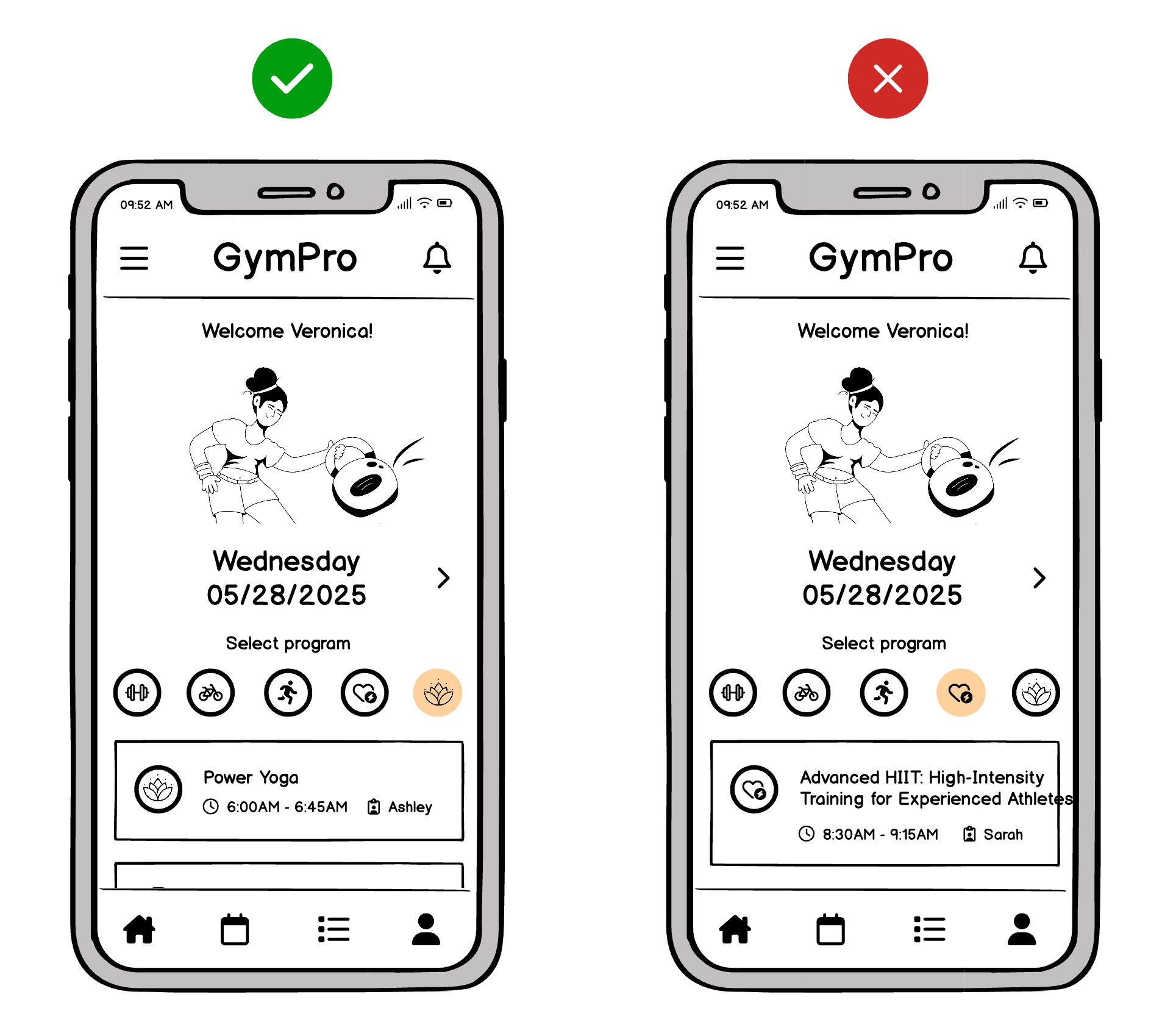 09:52 AM

GymPro

Welcome Veronica!

Wednesday
05/28/2025

Select program

Power Yoga
6:00AM - 6:45AM Ashley

09:52 AM

GymPro

Welcome Veronica!

Wednesday
05/28/2025

Select program

Advanced HIIT: High-Intensity Training for Experienced Athletes
8:30AM - 9:15AM Sarah