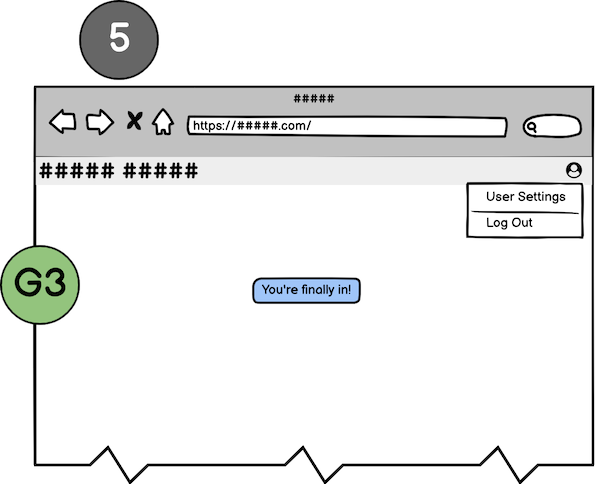 5

#####

https://#####.com/

##### #####

User Settings

Log Out

G3

You're finally in!