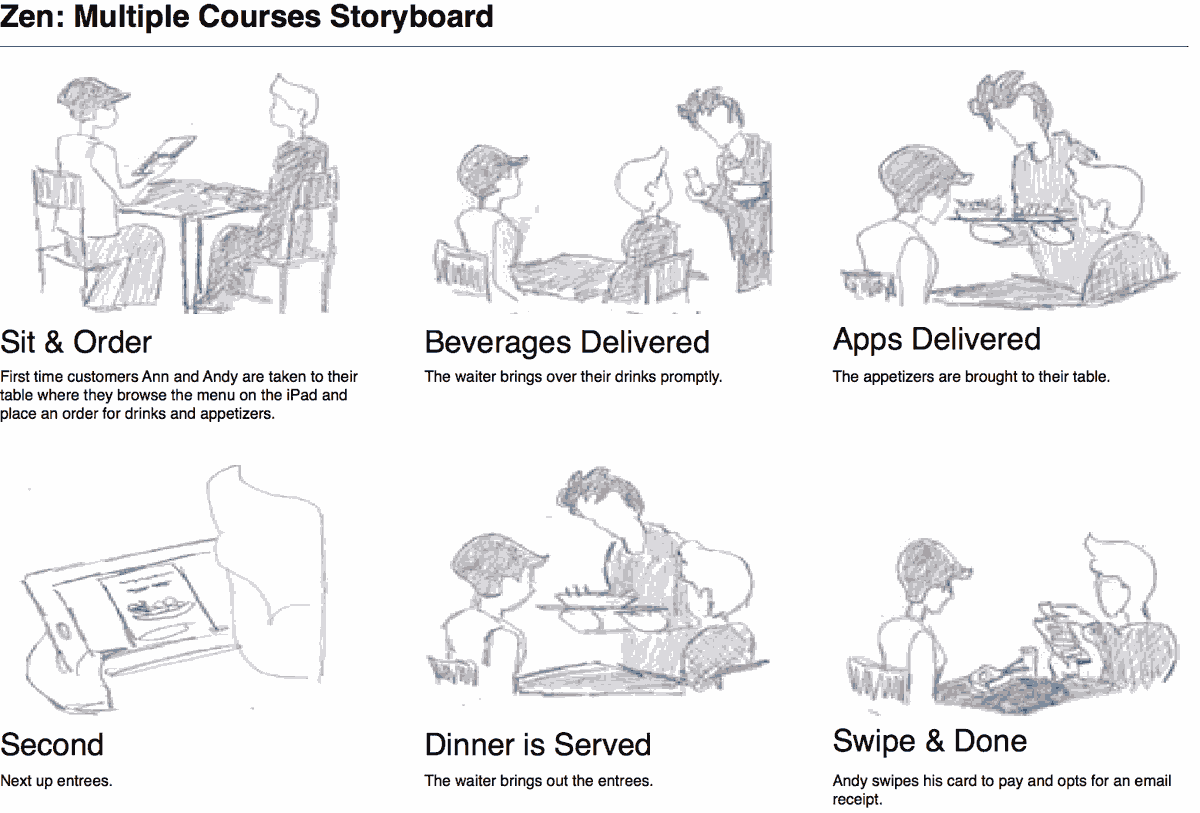 Zen: Multiple Courses Storyboard

Sit & Order

First time customers Ann and Andy are taken to their table where they browse the menu on the iPad and place an order for drinks and appetizers.

Beverages Delivered

The waiter brings over their drinks promptly.

Apps Delivered

The appetizers are brought to their table.

Second

Next up entrees.

Dinner is Served

The waiter brings out the entrees.

Swipe & Done

Andy swipes his card to pay and opts for an email receipt.